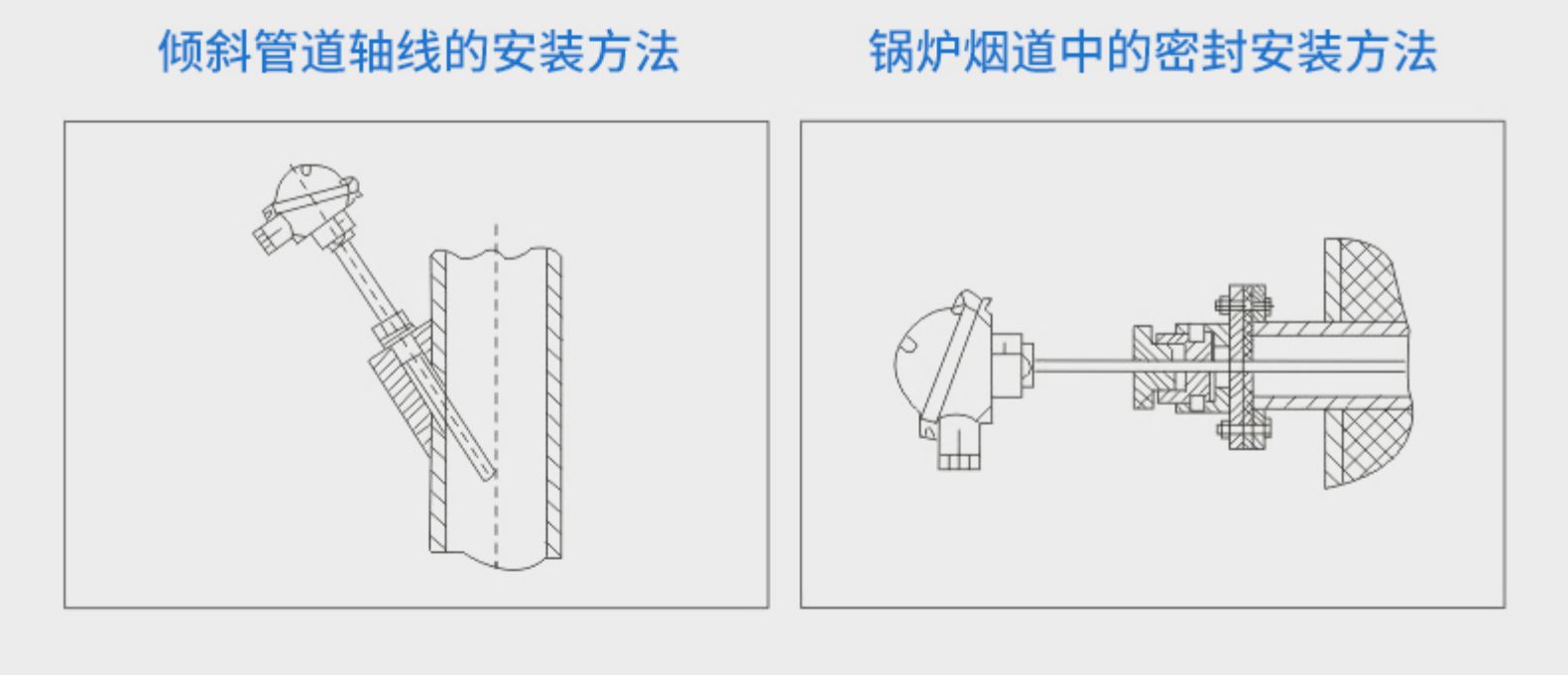 倾斜管道轴线的安装方法

锅炉烟道中的密封安装方法